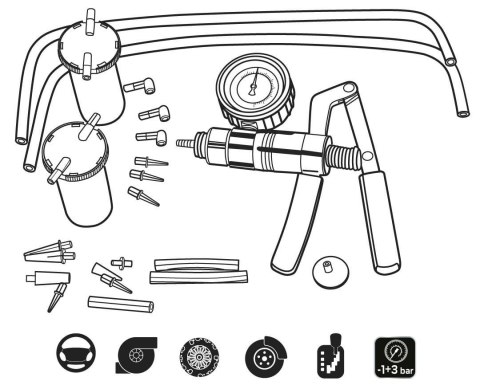 -1+3 bar