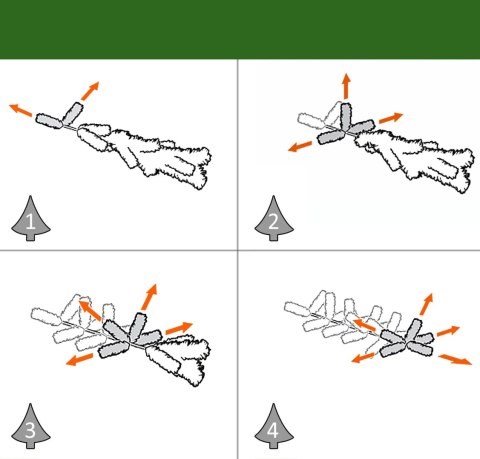 1

2

3

4