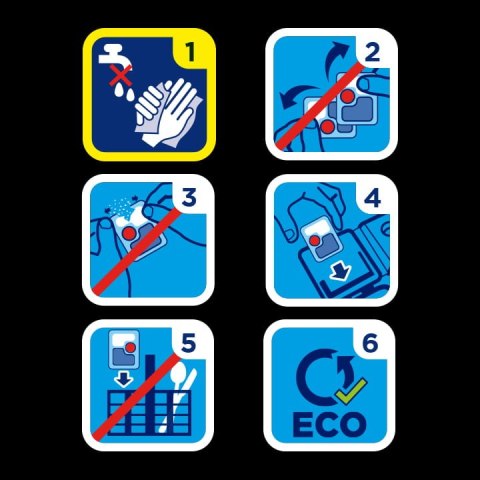 1

2

3

4

5

6

ECO