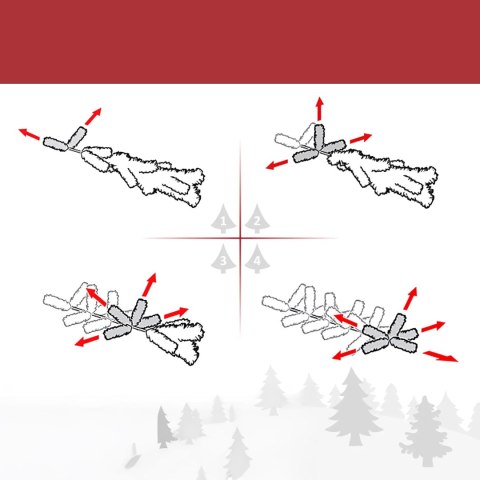 1
2
3
4